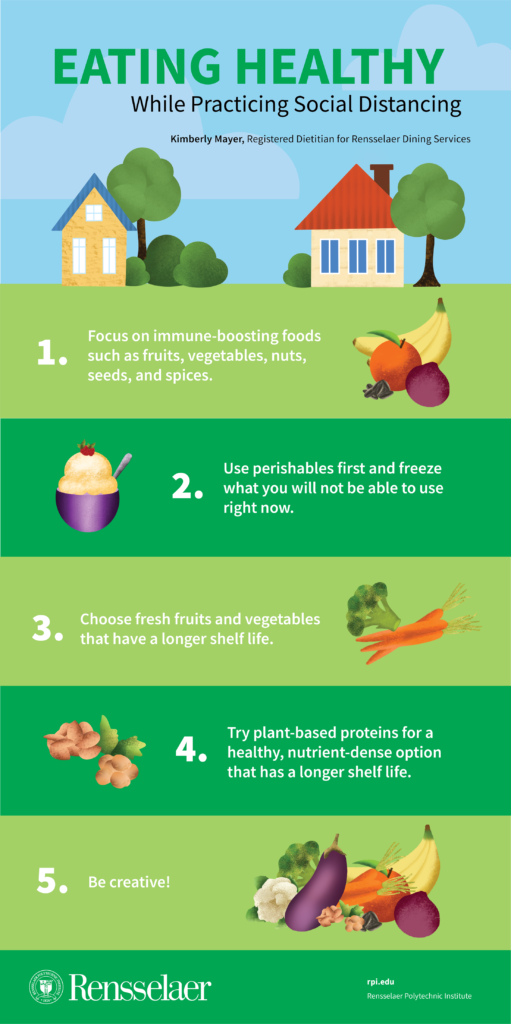 EATING HEALTHY
While Practicing Social Distancing

Kimberly Mayer, Registered Dietitian for Rensselaer Dining Services

1. Focus on immune-boosting foods such as fruits, vegetables, nuts, seeds, and spices.

2. Use perishables first and freeze what you will not be able to use right now.

3. Choose fresh fruits and vegetables that have a longer shelf life.

4. Try plant-based proteins for a healthy, nutrient-dense option that has a longer shelf life.

5. Be creative!

Rensselaer

rpi.edu
Rensselaer Polytechnic Institute